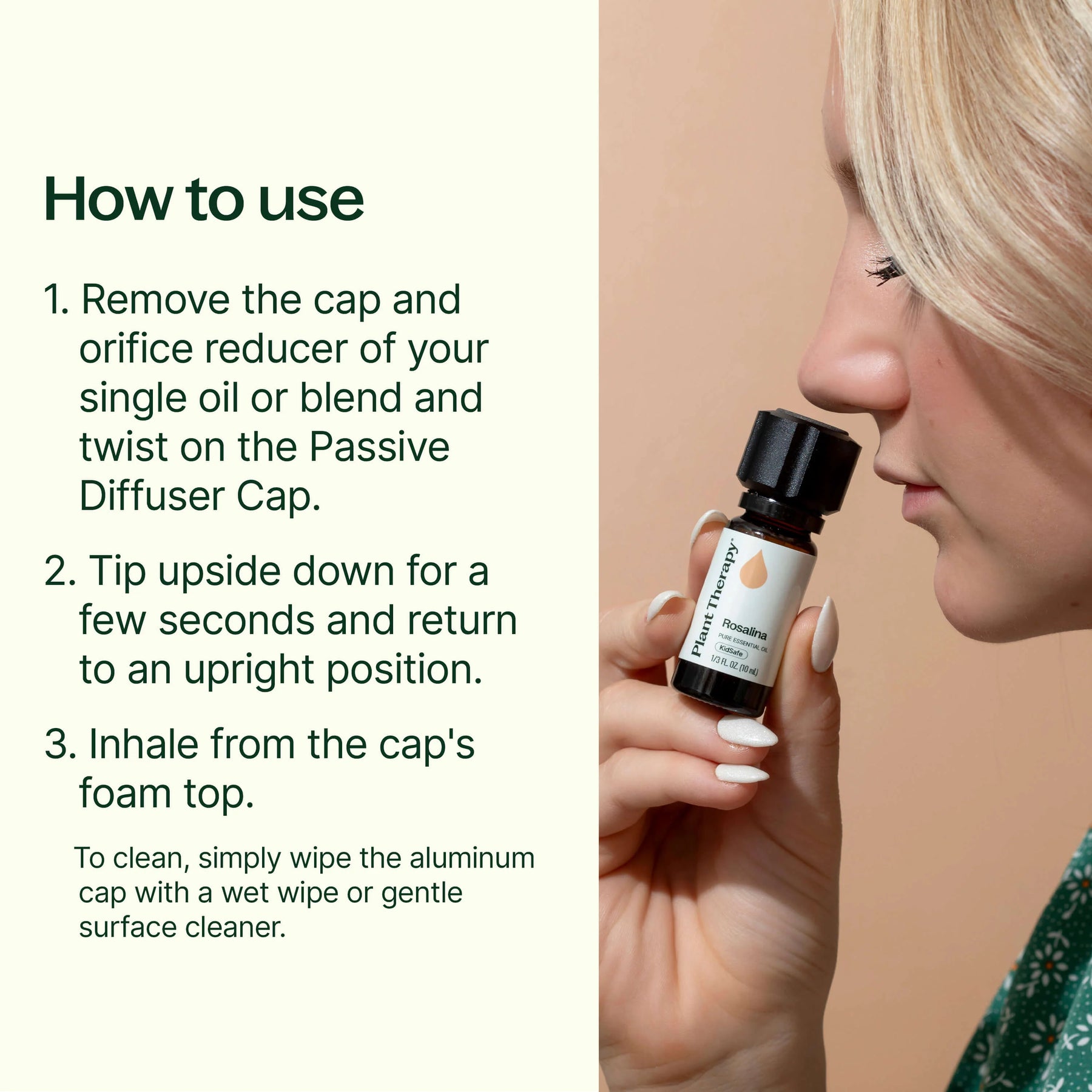 How to use

1. Remove the cap and orifice reducer of your single oil or blend and twist on the Passive Diffuser Cap.

2. Tip upside down for a few seconds and return to an upright position.

3. Inhale from the cap's foam top.

To clean, simply wipe the aluminum cap with a wet wipe or gentle surface cleaner.

Plant Therapy®

Rosalina

PURE ESSENTIAL OIL

KidSafe

1/3 FL. OZ. (10 mL)