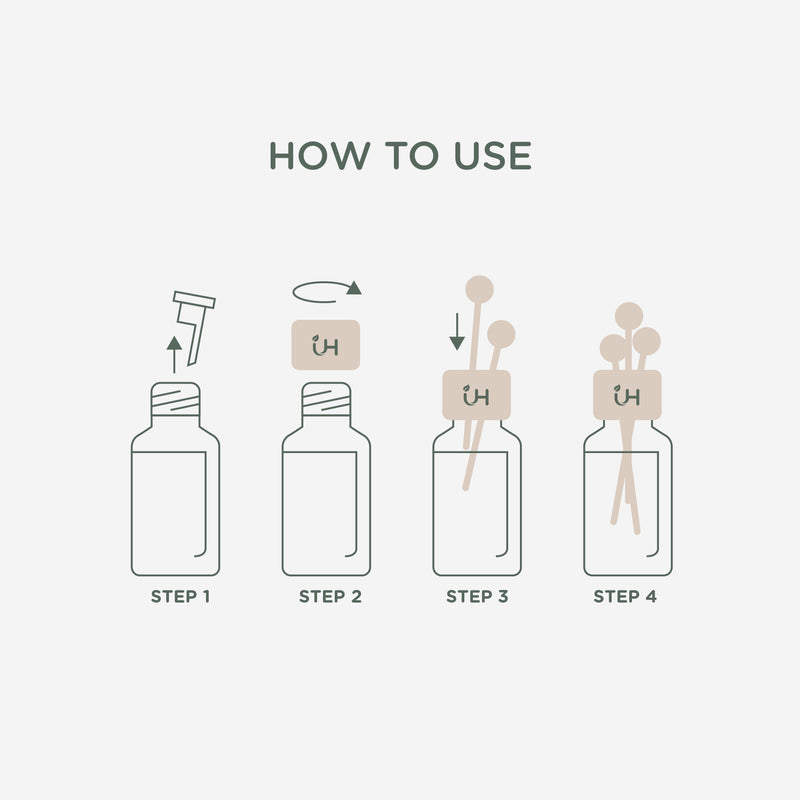 HOW TO USE

UH

UH

UH

STEP 1

STEP 2

STEP 3

STEP 4