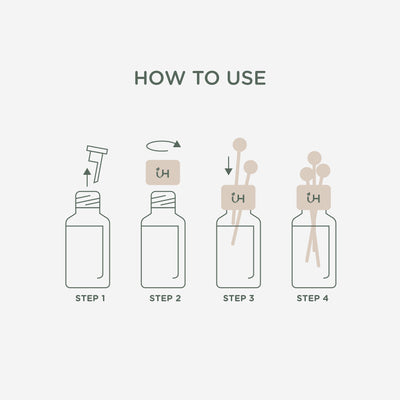 HOW TO USE

UH

UH

UH

STEP 1

STEP 2

STEP 3

STEP 4