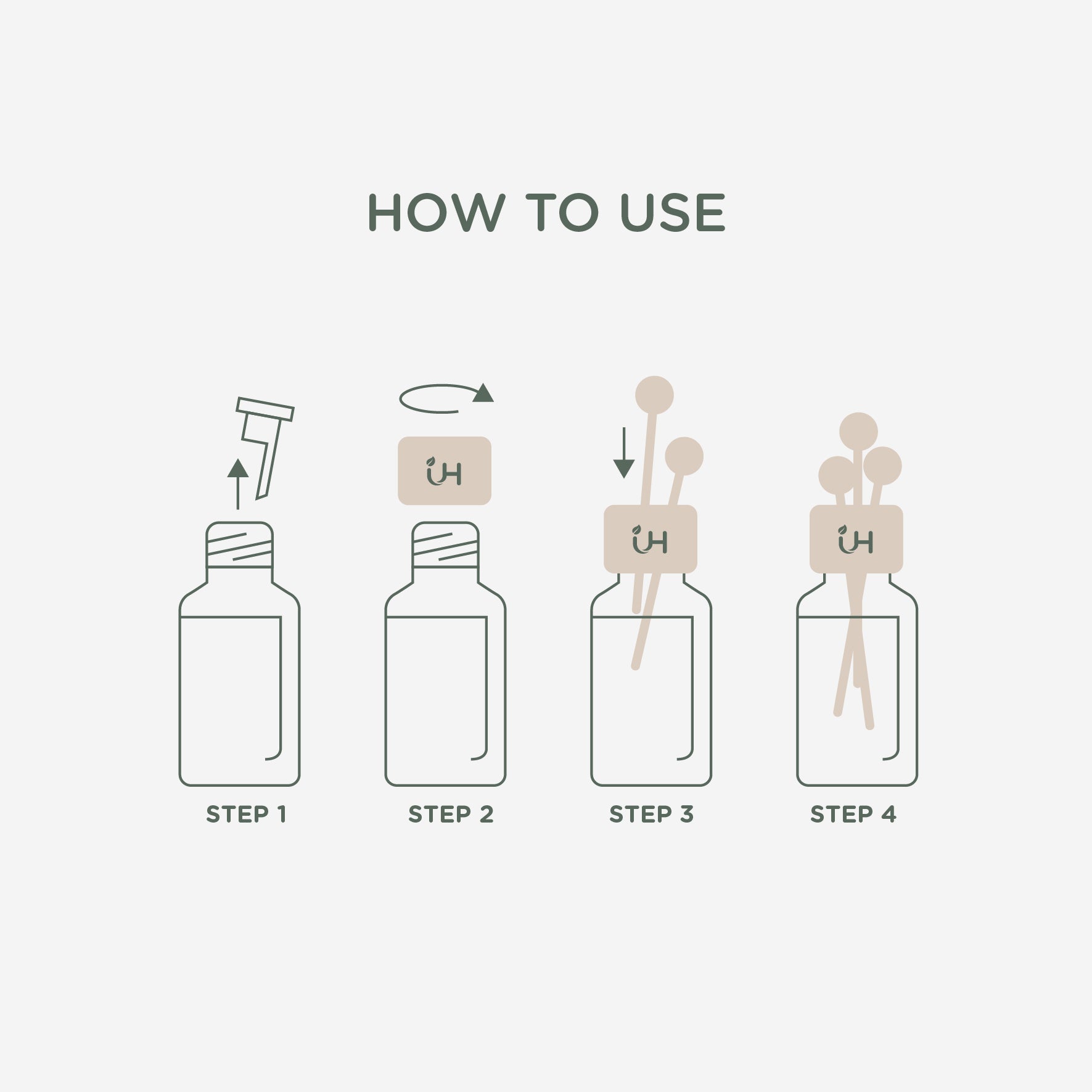 HOW TO USE

UH

UH

UH

STEP 1

STEP 2

STEP 3

STEP 4